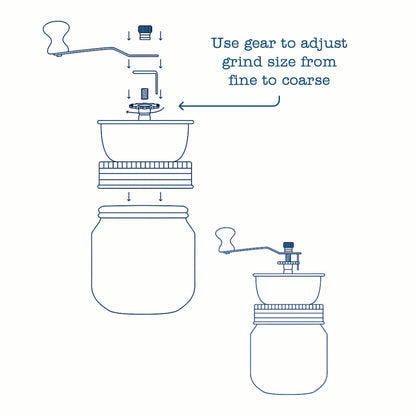 Use gear to adjust grind size from fine to coarse