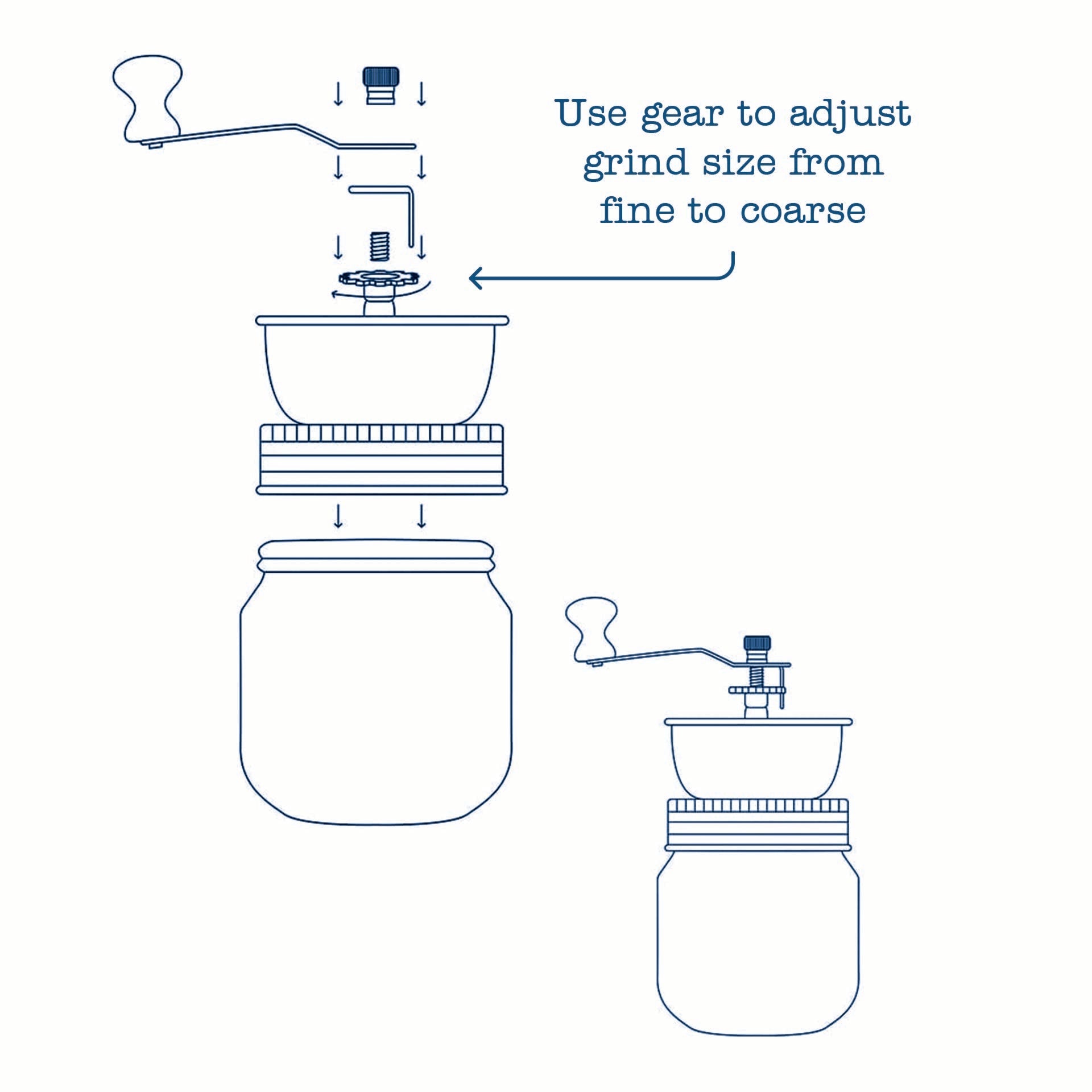 Use gear to adjust grind size from fine to coarse